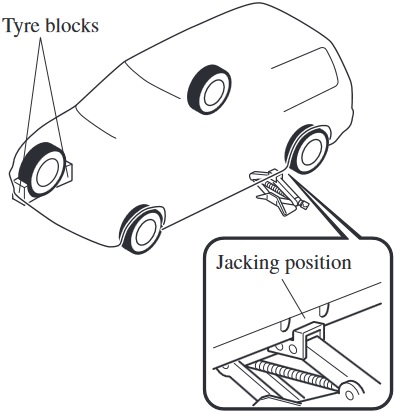 Tyre blocks

Jacking position